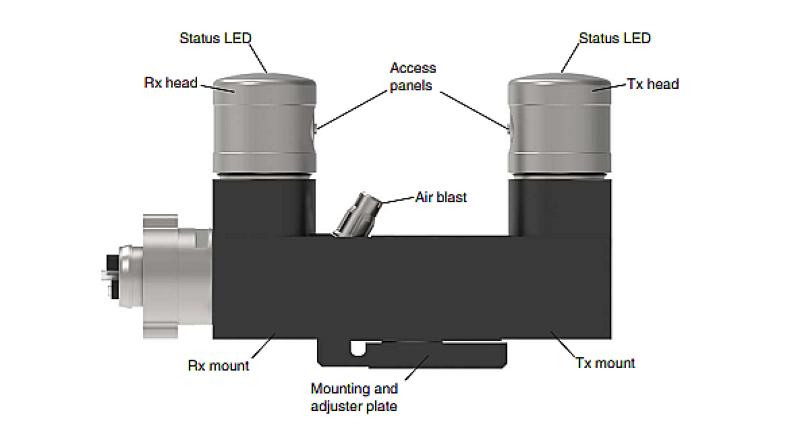 Status LED
Status LED
Rx head
Access panels
Tx head
Air blast
Rx mount
Tx mount
Mounting and adjuster plate